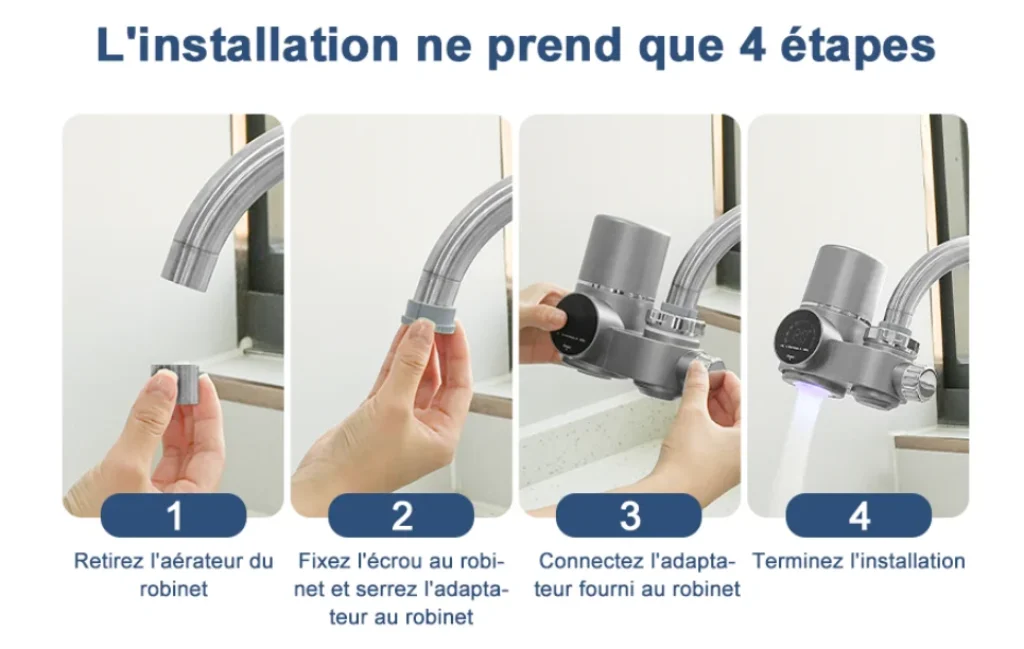 L'installation ne prend que 4 étapes

1

Retirez l'aérateur du robinet

2

Fixez l'écrou au robinet et serrez l'adaptateur au robinet

3

Connectez l'adaptateur fourni au robinet

4

Terminez l'installation